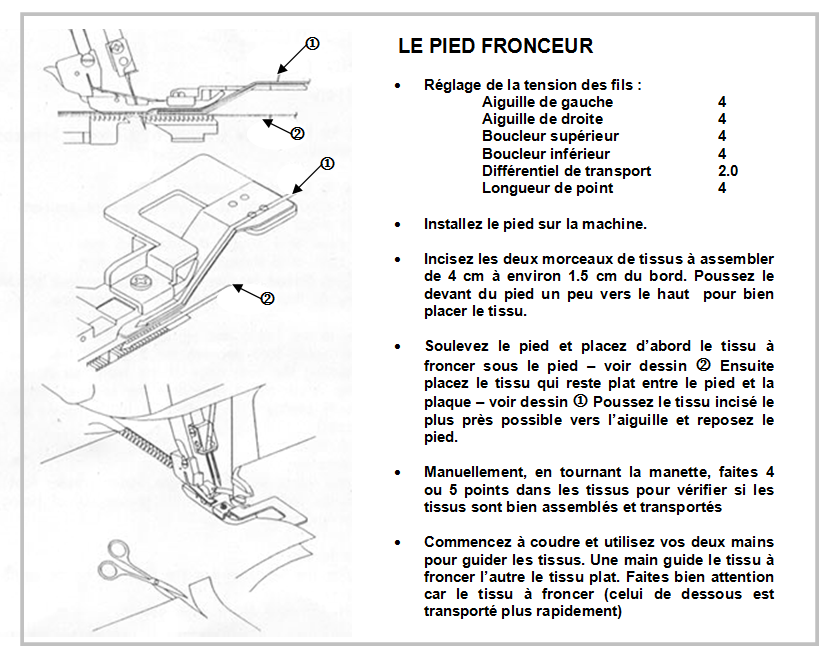 ①

②

①

②

LE PIED FRONCEUR

• Réglage de la tension des fils :

| | |
|---|---|
| Aiguille de gauche | 4 |
| Aiguille de droite | 4 |
| Boucleur supérieur | 4 |
| Boucleur inférieur | 4 |
| Différentiel de transport | 2.0 |
| Longueur de point | 4 |

• Installez le pied sur la machine.

• Incisez les deux morceaux de tissus à assembler de 4 cm à environ 1.5 cm du bord. Poussez le devant du pied un peu vers le haut pour bien placer le tissu.

• Soulevez le pied et placez d'abord le tissu à froncer sous le pied – voir dessin ② Ensuite placez le tissu qui reste plat entre le pied et la plaque – voir dessin ① Poussez le tissu incisé le plus près possible vers l'aiguille et reposez le pied.

• Manuellement, en tournant la manette, faites 4 ou 5 points dans les tissus pour vérifier si les tissus sont bien assemblés et transportés

• Commencez à coudre et utilisez vos deux mains pour guider les tissus. Une main guide le tissu à froncer l'autre le tissu plat. Faites bien attention car le tissu à froncer (celui de dessous est transporté plus rapidement)